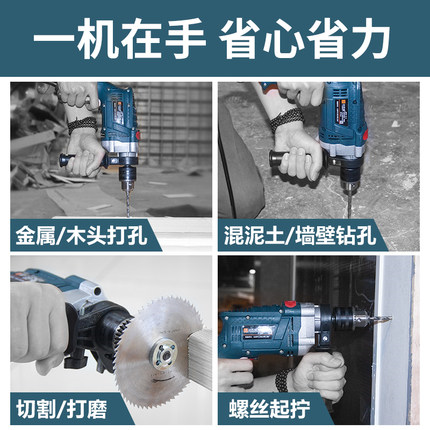 一机在手 省心省力

金属/木头打孔

混泥土/墙壁钻孔

切割/打磨

螺丝起拧